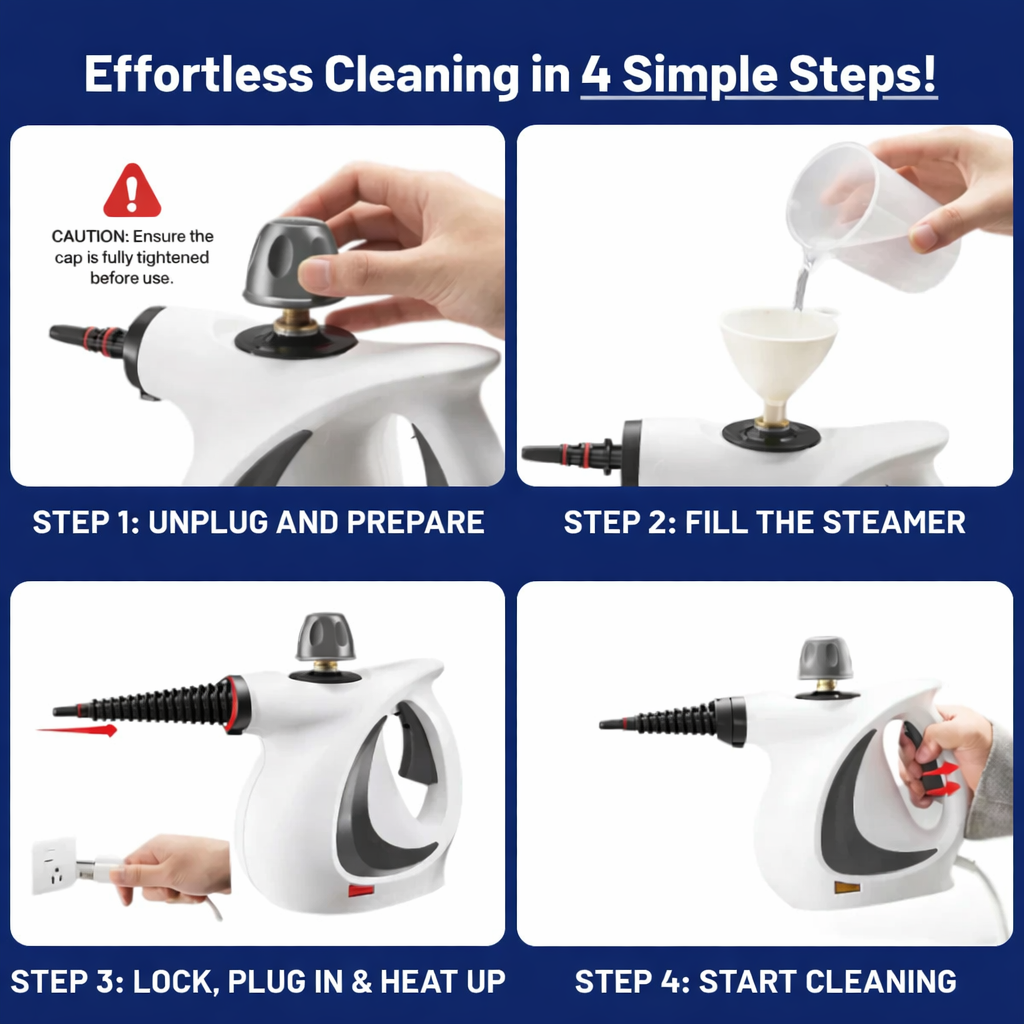 Effortless Cleaning in 4 Simple Steps!

CAUTION: Ensure the cap is fully tightened before use.

STEP 1: UNPLUG AND PREPARE

STEP 2: FILL THE STEAMER

STEP 3: LOCK, PLUG IN & HEAT UP

STEP 4: START CLEANING